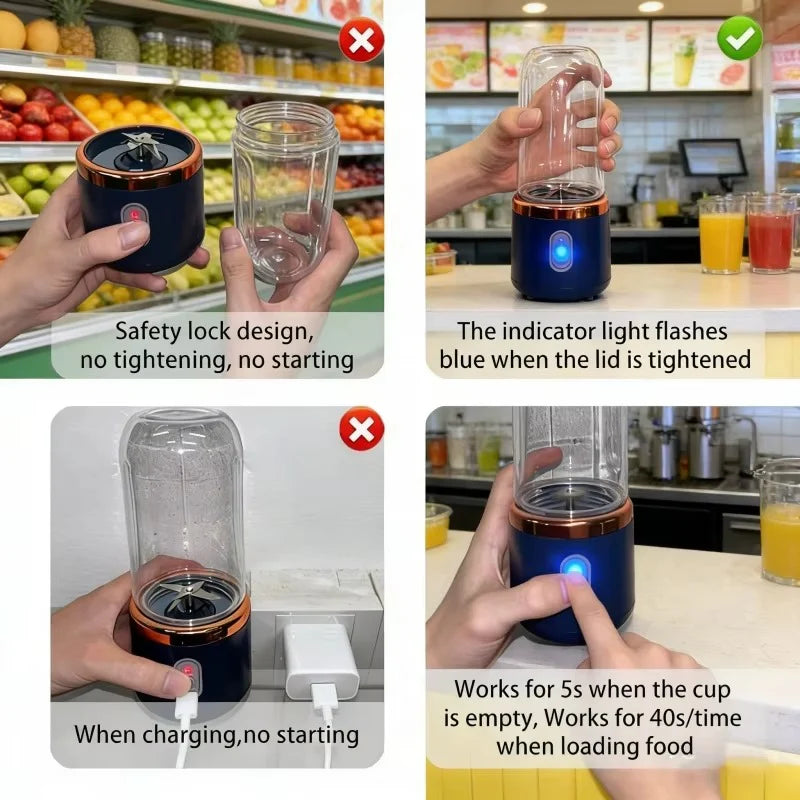 Safety lock design, no tightening, no starting

The indicator light flashes blue when the lid is tightened

When charging,no starting

Works for 5s when the cup is empty, Works for 40s/time when loading food